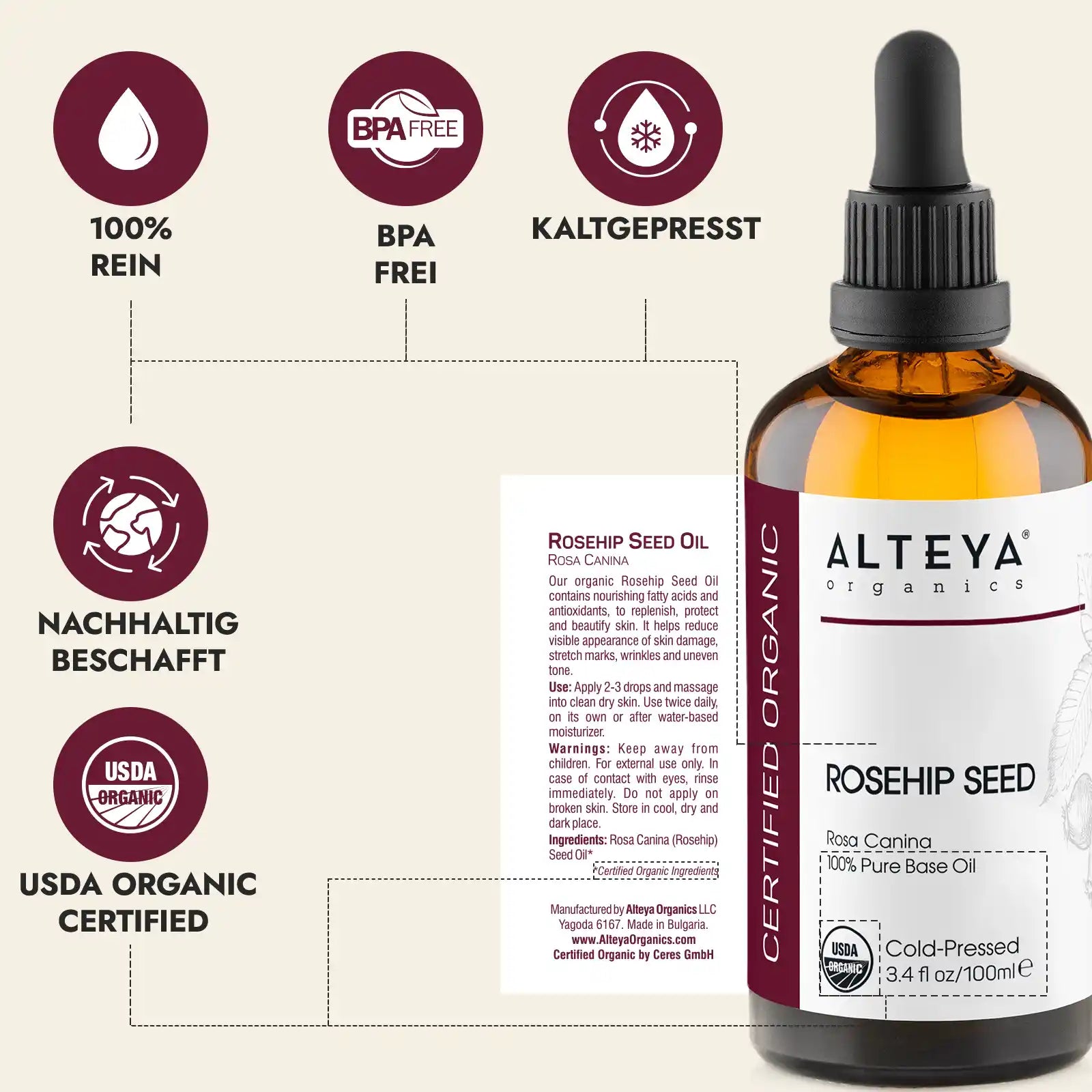 100%
REIN

BPA FREE

BPA
FREI

KALTGEPRESST

NACHHALTIG
BESCHAFFT

USDA
ORGANIC

USDA ORGANIC
CERTIFIED

ROSEHIP SEED OIL
ROSA CANINA
Our organic Rosehip Seed Oil contains nourishing fatty acids and antioxidants, to replenish, protect and beautify skin. It helps reduce visible appearance of skin damage, stretch marks, wrinkles and uneven tone.
Use: Apply 2-3 drops and massage into clean dry skin. Use twice daily, on its own or after water-based moisturizer.
Warnings: Keep away from children. For external use only. In case of contact with eyes, rinse immediately. Do not apply on broken skin. Store in cool, dry and dark place.
Ingredients: Rosa Canina (Rosehip) Seed Oil*
*Certified Organic Ingredients

Manufactured by Alteya Organics LLC
Yagoda 6167. Made in Bulgaria.
www.AlteyaOrganics.com
Certified Organic by Ceres GmbH

CERTIFIED ORGANIC

ALTEYA®
organics

ROSEHIP SEED

Rosa Canina
100% Pure Base Oil

USDA
ORGANIC

Cold-Pressed
3.4 fl oz/100ml ℮